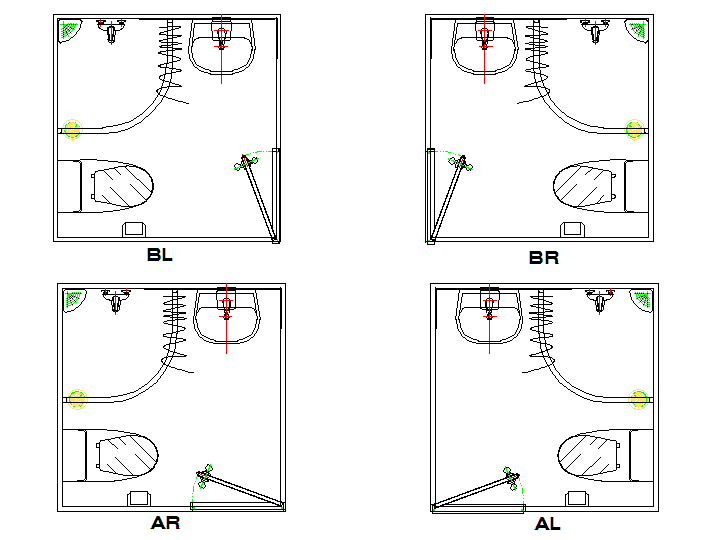 BL

BR

AR

AL